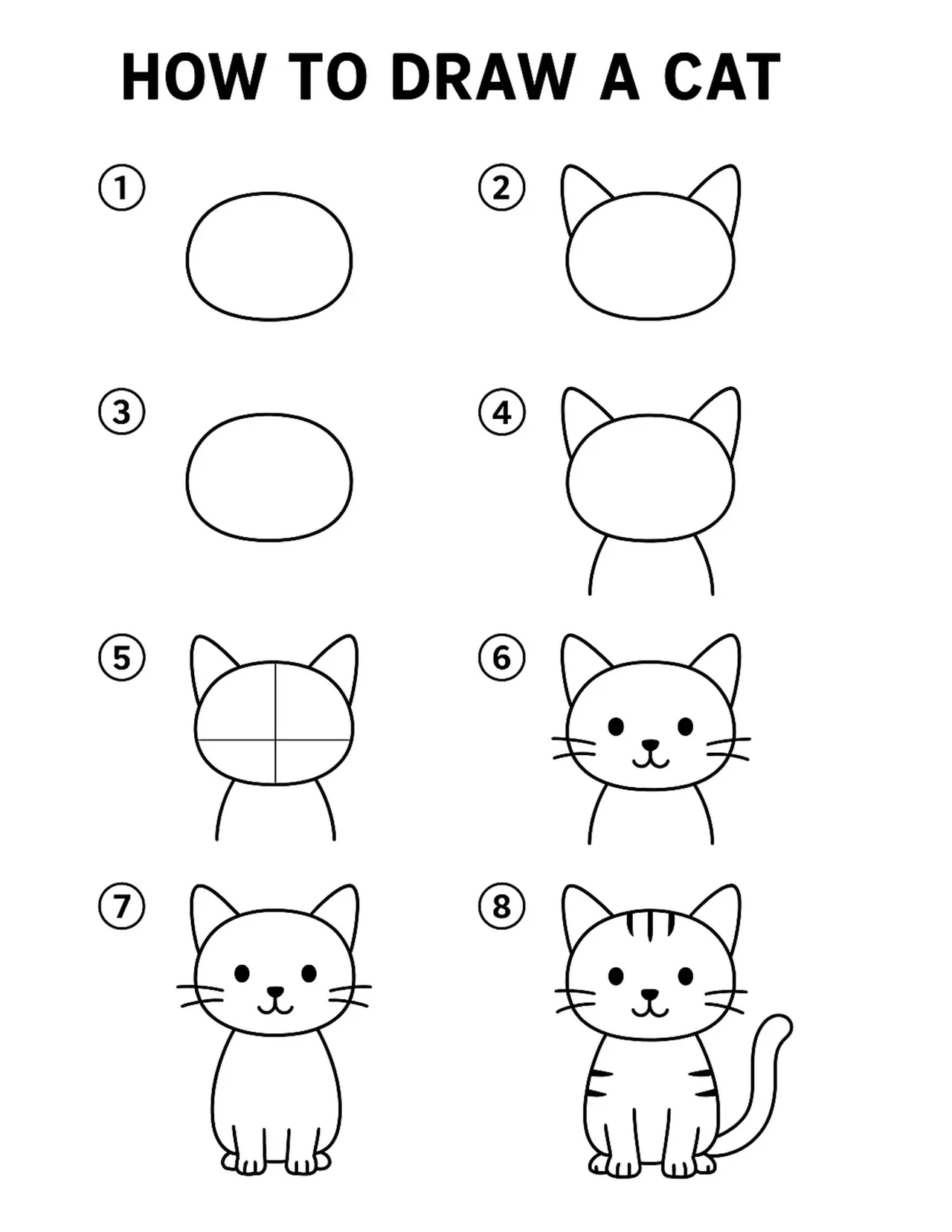 HOW TO DRAW A CAT

1

2

3

4

5

6

7

8